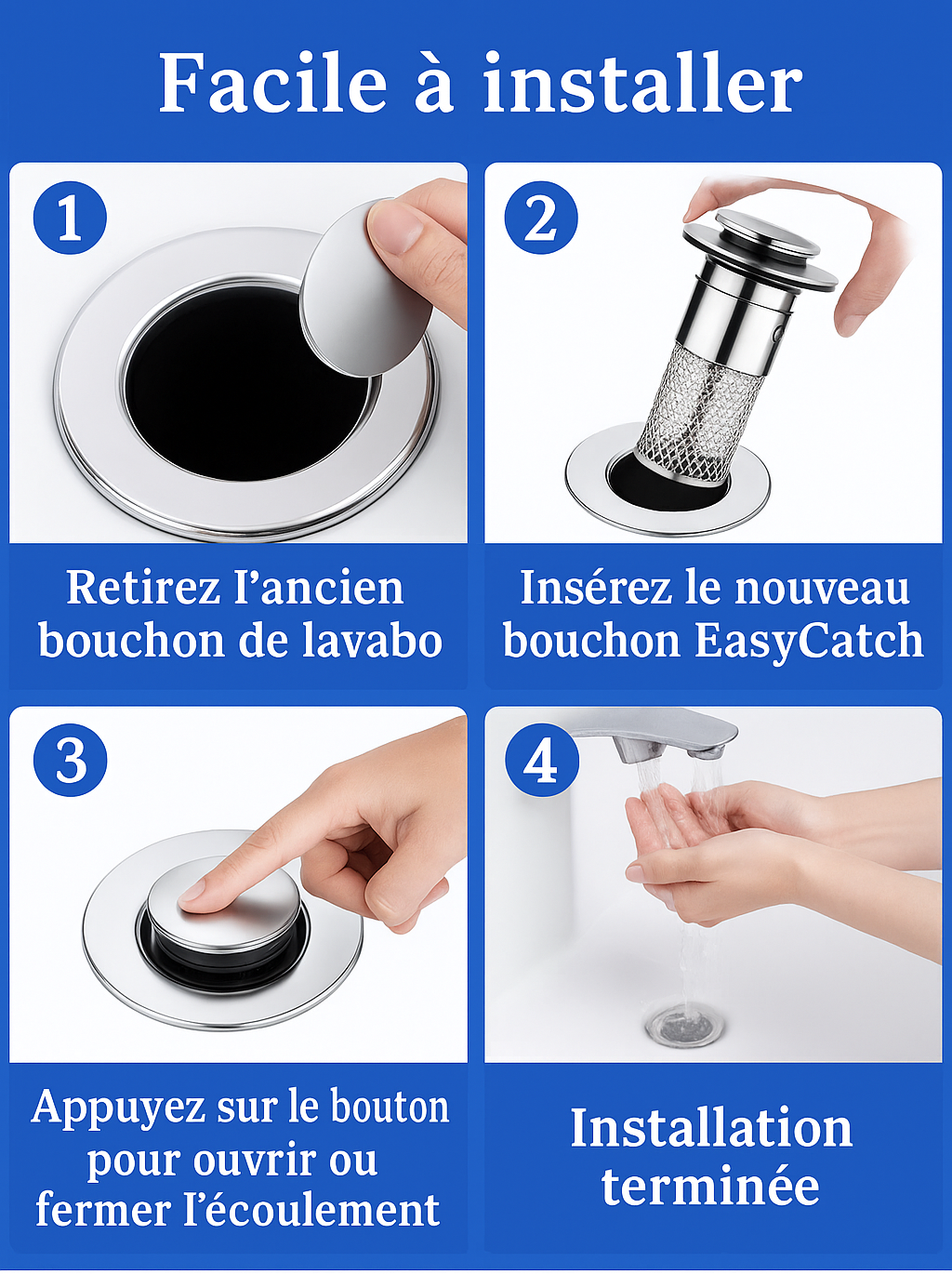 Facile à installer

1

Retirez l’ancien bouchon de lavabo

2

Insérez le nouveau bouchon EasyCatch

3

Appuyez sur le bouton pour ouvrir ou fermer l’écoulement

4

Installation terminée