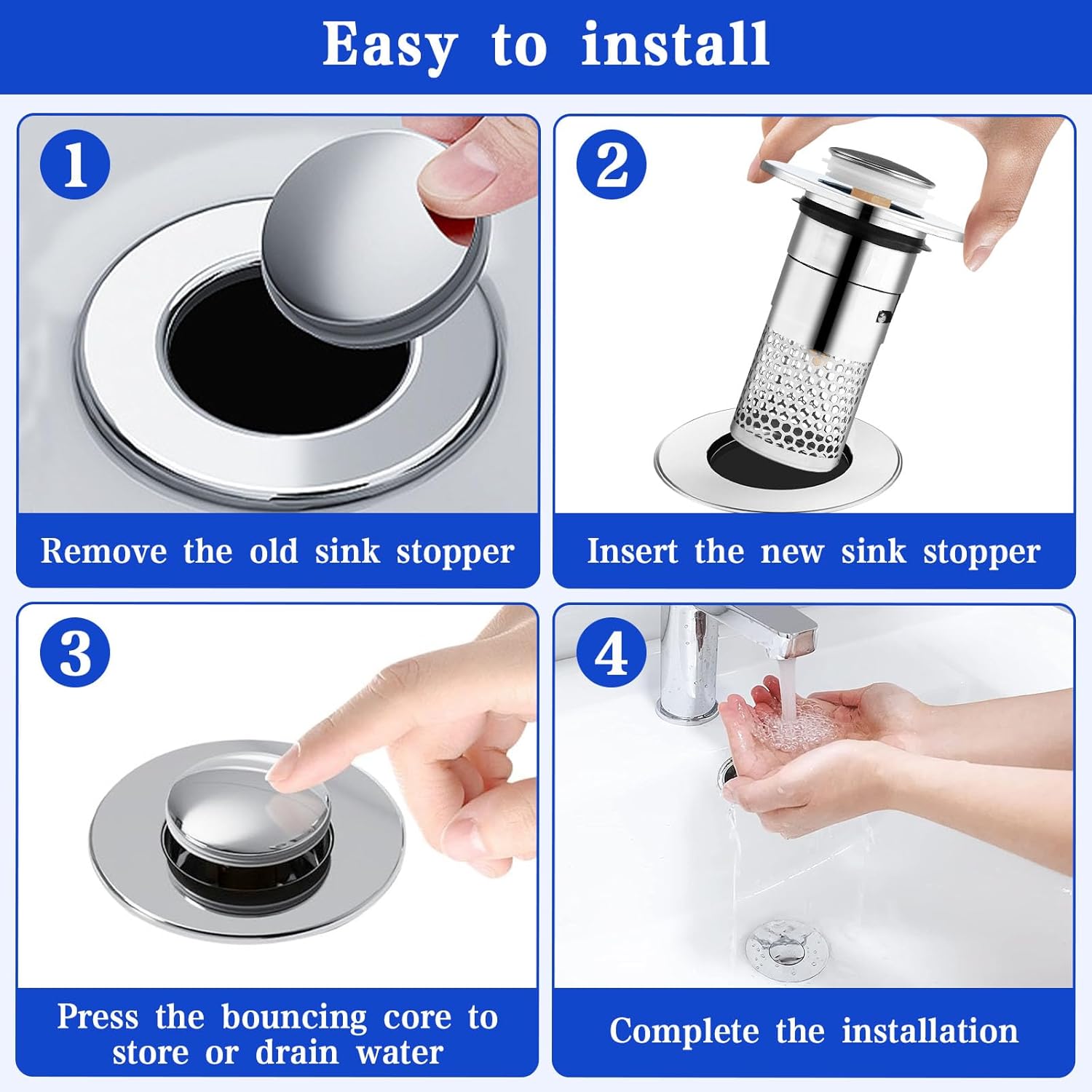 Easy to install

1

Remove the old sink stopper

2

Insert the new sink stopper

3

Press the bouncing core to store or drain water

4

Complete the installation